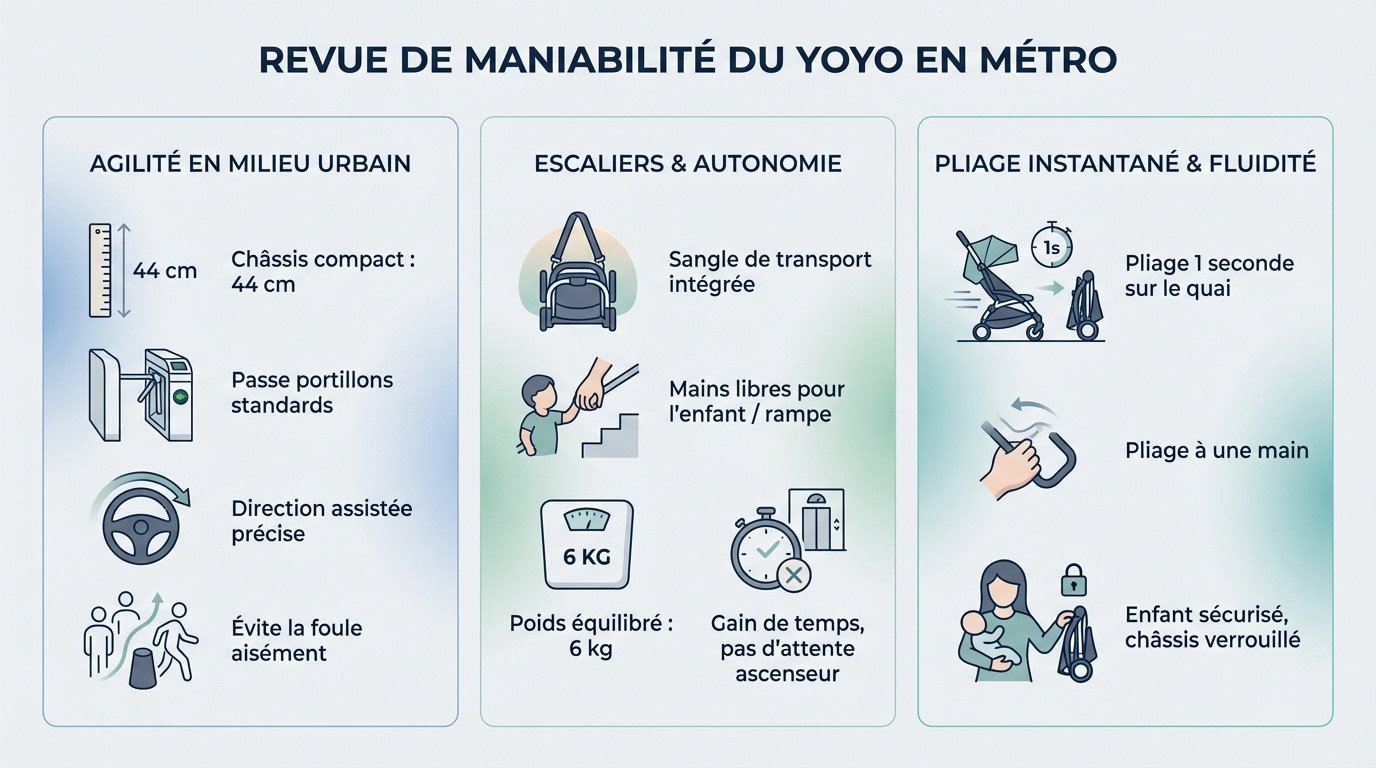 REVUE DE MANIABILITÉ DU YOYO EN MÉTRO

AGILITÉ EN MILIEU URBAIN

44 cm

Châssis compact : 44 cm

Passe portillons standards

Direction assistée précise

Évite la foule aisément

ESCALIERS & AUTONOMIE

Sangle de transport intégrée

Mains libres pour l'enfant / rampe

6 KG

Poids équilibré : 6 kg

Gain de temps, pas d'attente ascenseur

PLIAGE INSTANTANÉ & FLUIDITÉ

1s

Pliage 1 seconde sur le quai

Pliage à une main

Enfant sécurisé, châssis verrouillé