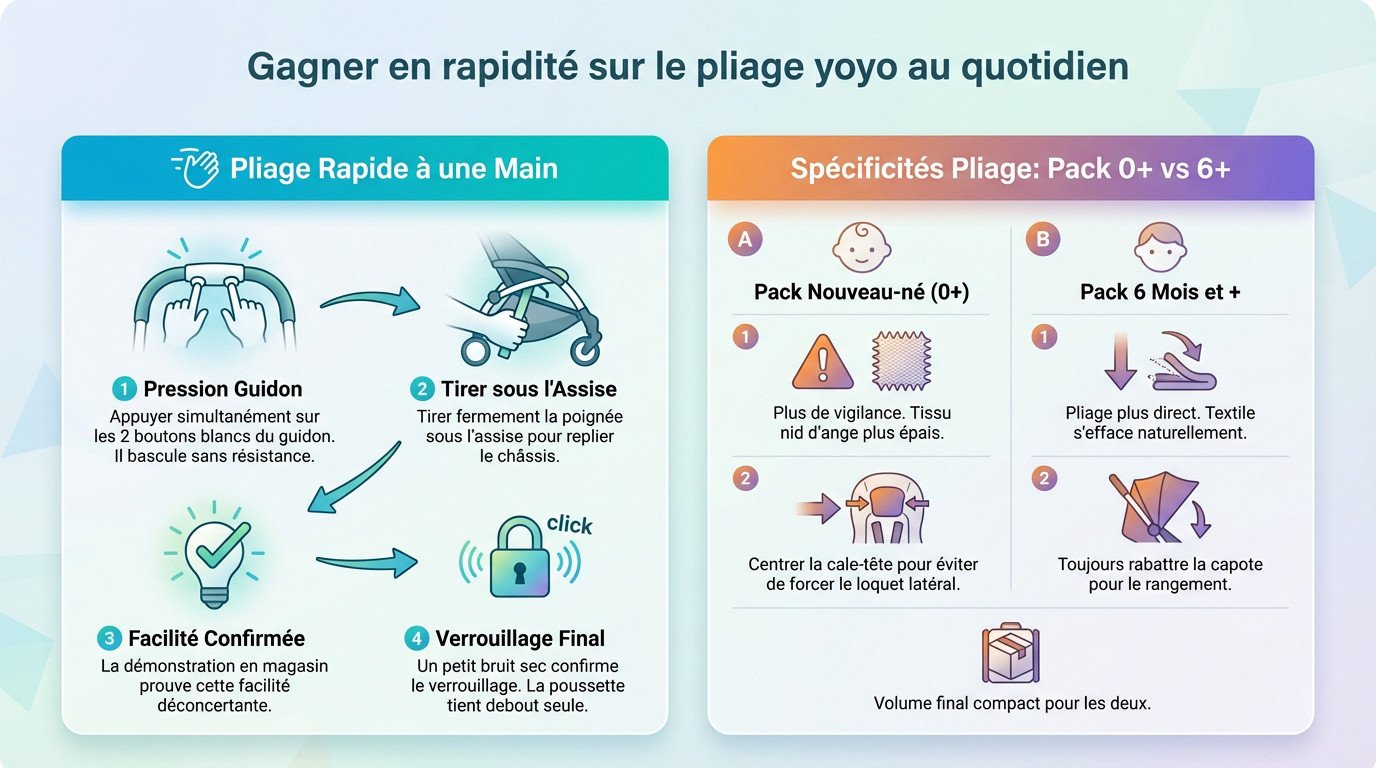 Gagner en rapidité sur le pliage yoyo au quotidien

Pliage Rapide à une Main

1 Pression Guidon
Appuyer simultanément sur les 2 boutons blancs du guidon. Il bascule sans résistance.

2 Tirer sous l'Assise
Tirer fermement la poignée sous l'assise pour replier le châssis.

3 Facilité Confirmée
La démonstration en magasin prouve cette facilité déconcertante.

click

4 Verrouillage Final
Un petit bruit sec confirme le verrouillage. La poussette tient debout seule.

Spécificités Pliage: Pack 0+ vs 6+

A
Pack Nouveau-né (0+)

1
Plus de vigilance. Tissu nid d'ange plus épais.

2
Centrer la cale-tête pour éviter de forcer le loquet latéral.

B
Pack 6 Mois et +

1
Pliage plus direct. Textile s'efface naturellement.

2
Toujours rabattre la capote pour le rangement.

Volume final compact pour les deux.