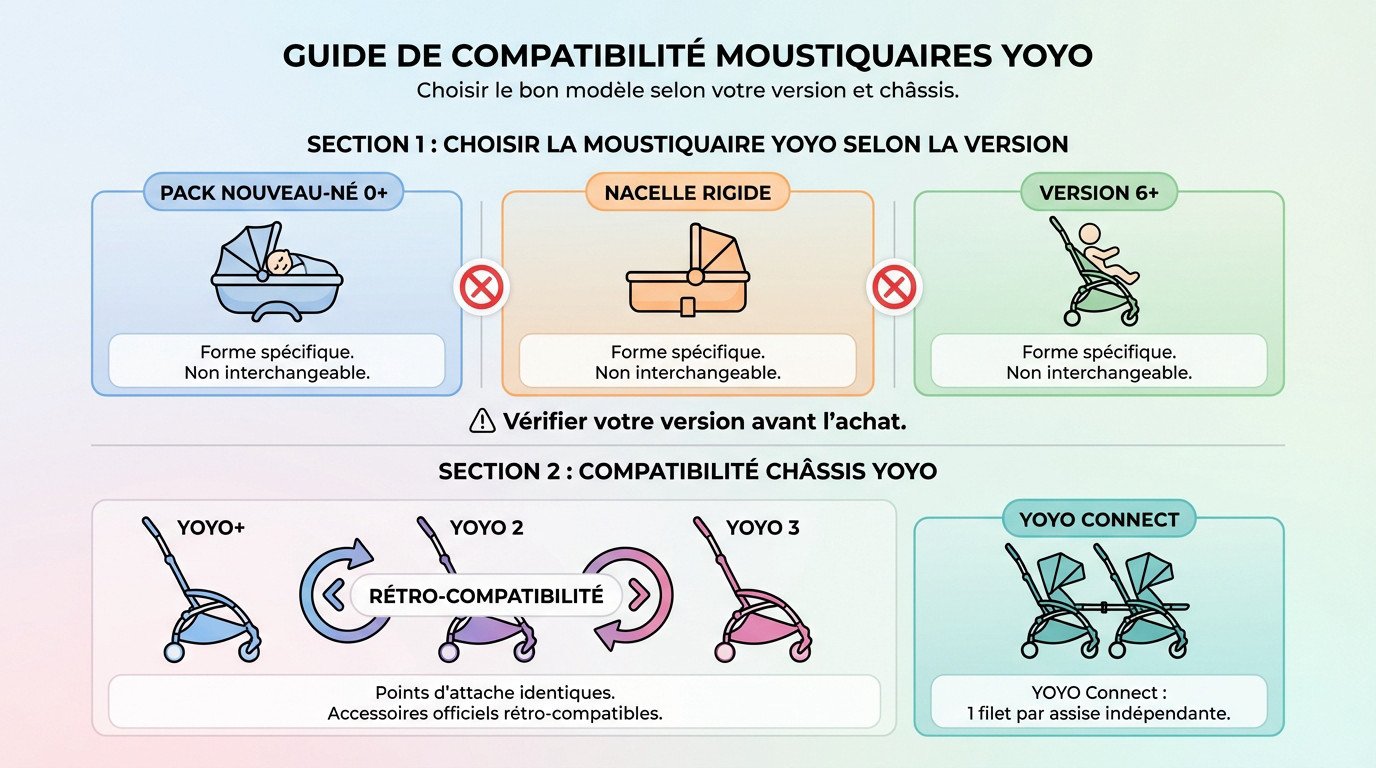 GUIDE DE COMPATIBILITÉ MOUSTIQUAIRES YOYO
Choisir le bon modèle selon votre version et châssis.

SECTION 1 : CHOISIR LA MOUSTIQUAIRE YOYO SELON LA VERSION

PACK NOUVEAU-NÉ 0+
Forme spécifique. Non interchangeable.

NACELLE RIGIDE
Forme spécifique. Non interchangeable.

VERSION 6+
Forme spécifique. Non interchangeable.

Vérifier votre version avant l'achat.

SECTION 2 : COMPATIBILITÉ CHÂSSIS YOYO

YOYO+
YOYO 2
YOYO 3
RÉTRO-COMPATIBILITÉ
Points d'attache identiques. Accessoires officiels rétro-compatibles.

YOYO CONNECT
YOYO Connect : 1 filet par assise indépendante.